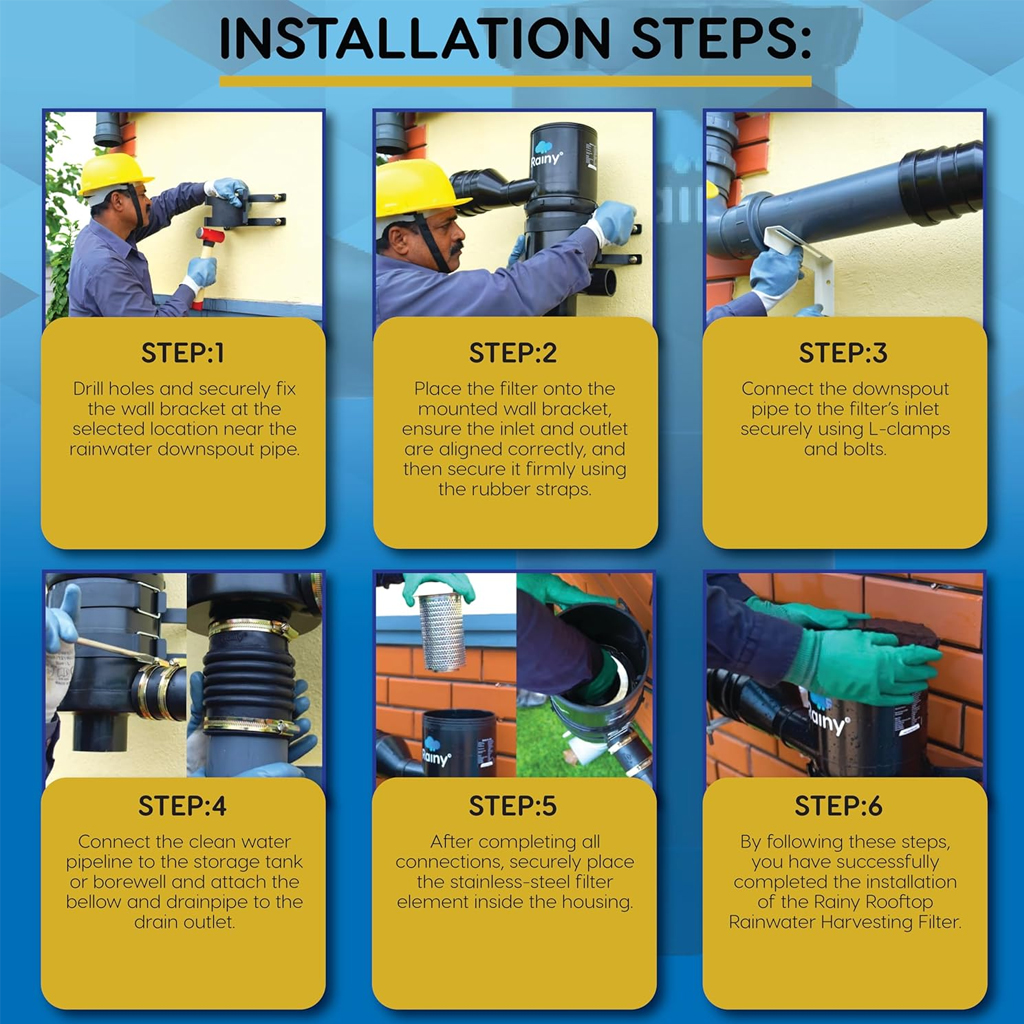 INSTALLATION STEPS:

Rainy

STEP:1

Drill holes and securely fix the wall bracket at the selected location near the rainwater downspout pipe.

STEP:2

Place the filter onto the mounted wall bracket, ensure the inlet and outlet are aligned correctly, and then secure it firmly using the rubber straps.

STEP:3

Connect the downspout pipe to the filter's inlet securely using L-clamps and bolts.

Rainy

Rainy

STEP:4

Connect the clean water pipeline to the storage tank or borewell and attach the bellow and drainpipe to the drain outlet.

STEP:5

After completing all connections, securely place the stainless-steel filter element inside the housing.

STEP:6

By following these steps, you have successfully completed the installation of the Rainy Rooftop Rainwater Harvesting Filter.